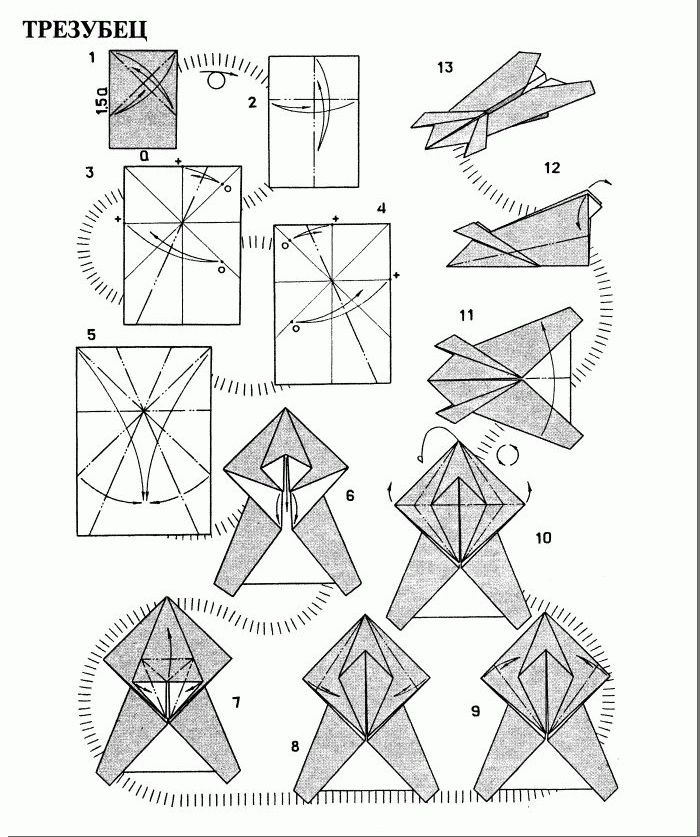 ТРЕЗУБЕЦ

1

1,5a

a

2

3

4

5

6

7

8

9

10

11

12

13